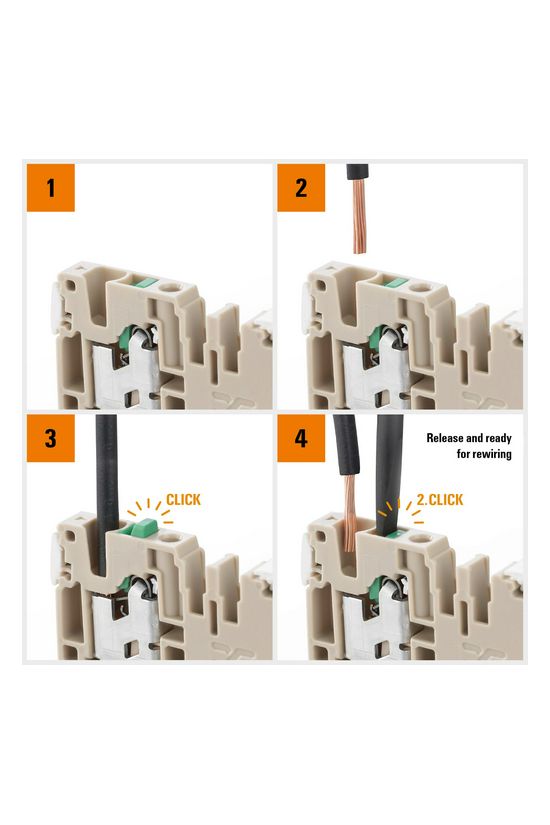 1

2

3

CLICK

4

Release and ready for rewiring

2.CLICK